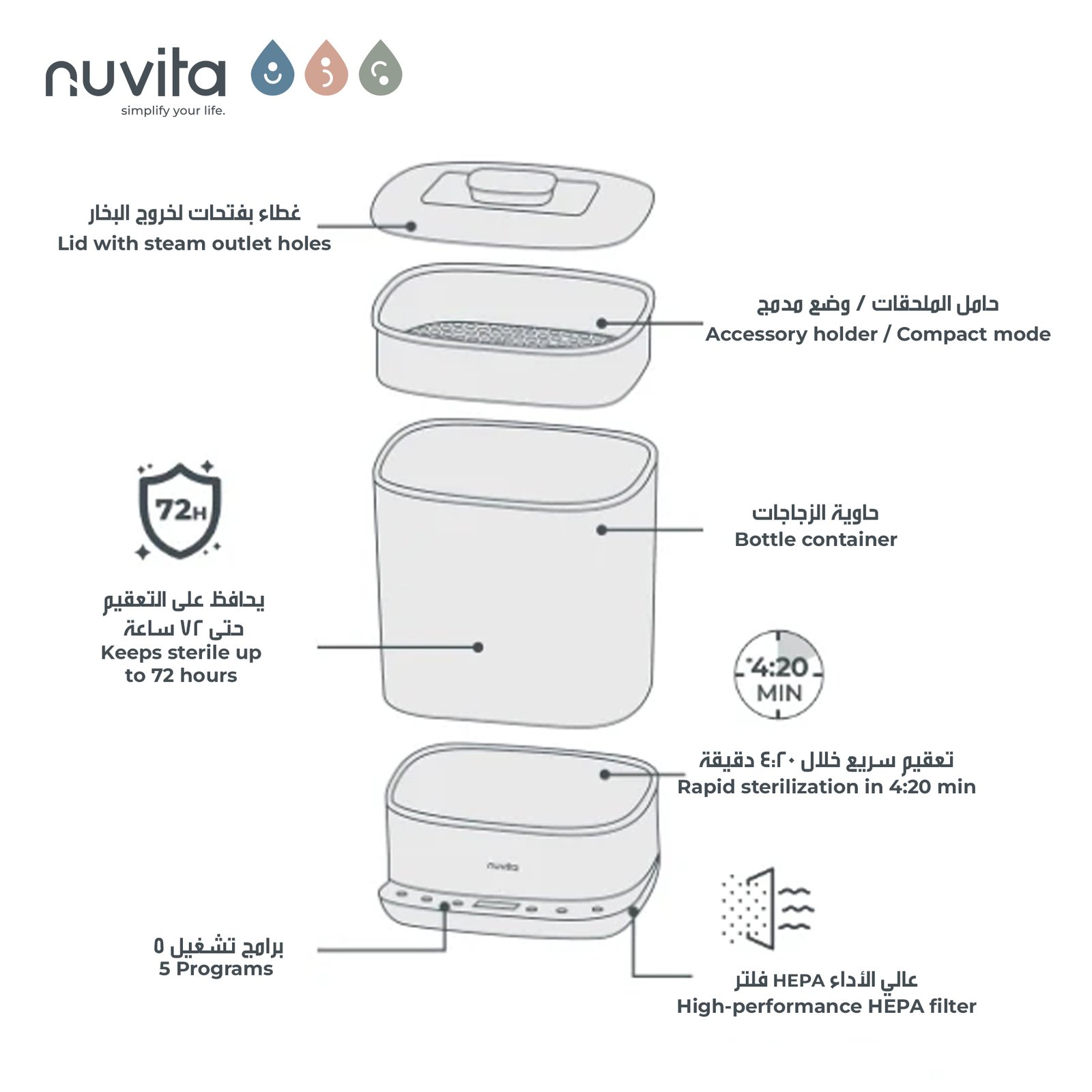 nuvita
simplify your life.

غطاء بفتحات لخروج البخار
Lid with steam outlet holes

حامل الملحقات / وضع مدمج
Accessory holder / Compact mode

72H

حاوية الزجاجات
Bottle container

يحافظ على التعقيم حتى ٧٢ ساعة
Keeps sterile up to 72 hours

4:20 MIN

تعقيم سريع خلال ٤:٢٠ دقيقة
Rapid sterilization in 4:20 min

nuvita

برامج تشغيل ٥
5 Programs

فلتر HEPA عالي الأداء
High-performance HEPA filter