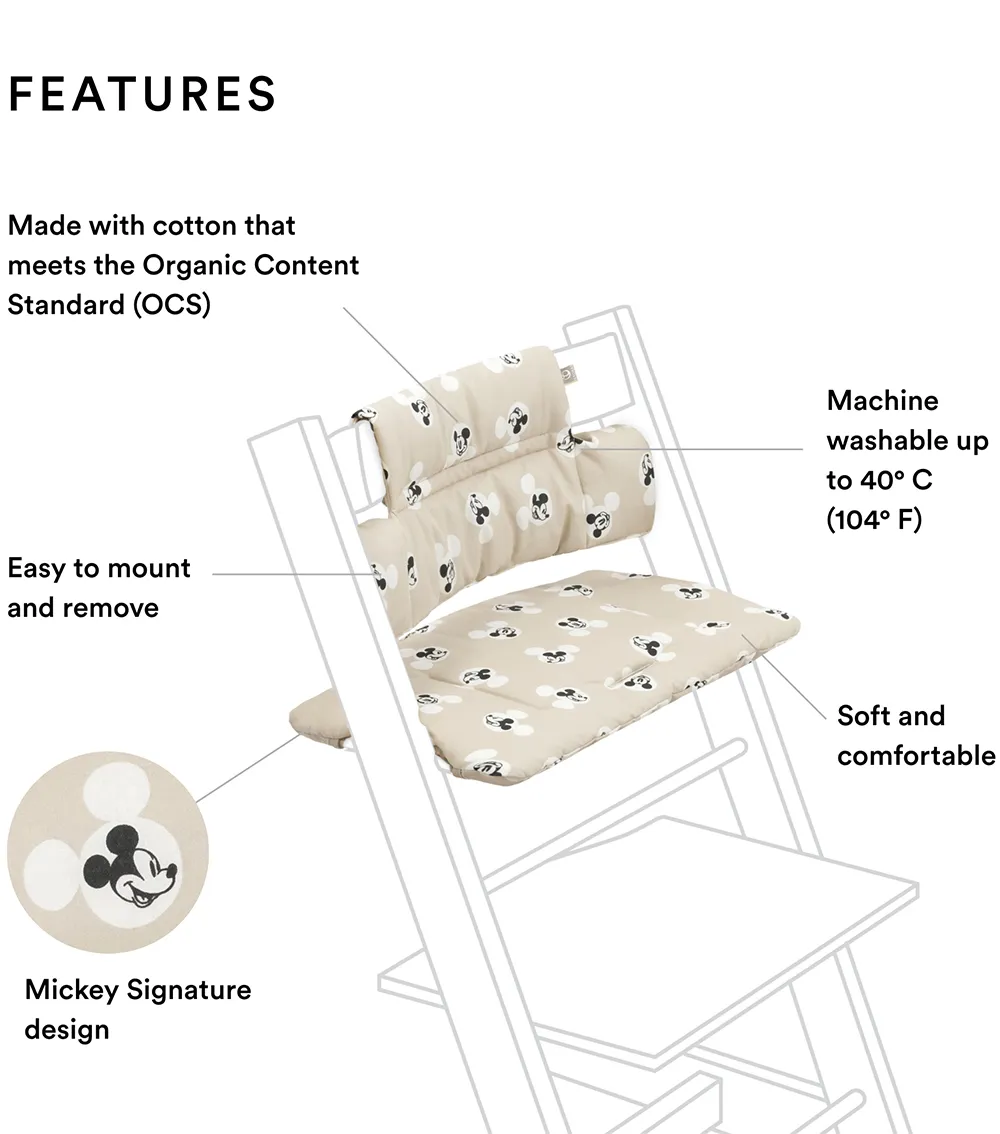 FEATURES

Made with cotton that meets the Organic Content Standard (OCS)

Machine washable up to 40° C (104° F)

Easy to mount and remove

Soft and comfortable

Mickey Signature design